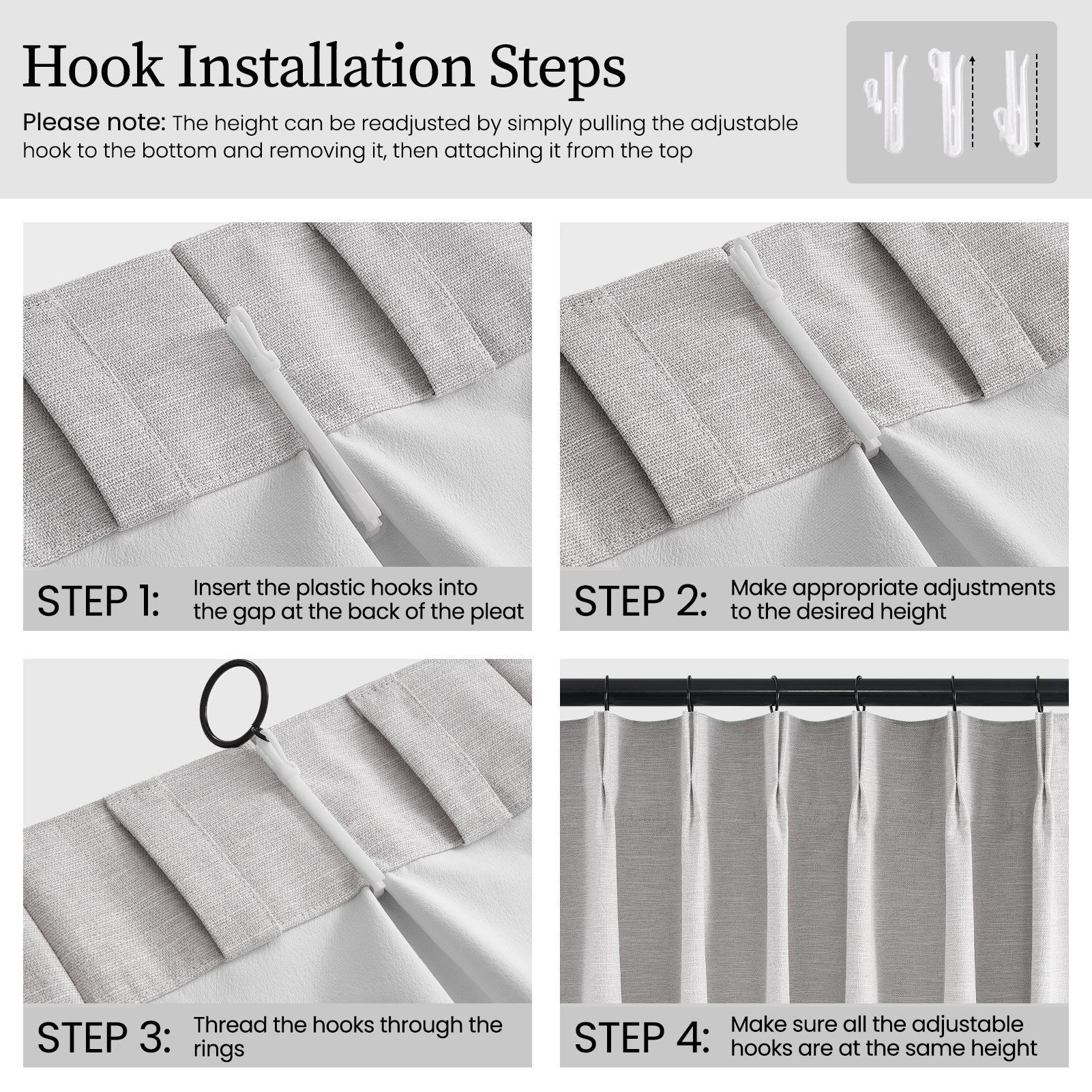 Hook Installation Steps

Please note: The height can be readjusted by simply pulling the adjustable hook to the bottom and removing it, then attaching it from the top

STEP 1: Insert the plastic hooks into the gap at the back of the pleat

STEP 2: Make appropriate adjustments to the desired height

STEP 3: Thread the hooks through the rings

STEP 4: Make sure all the adjustable hooks are at the same height