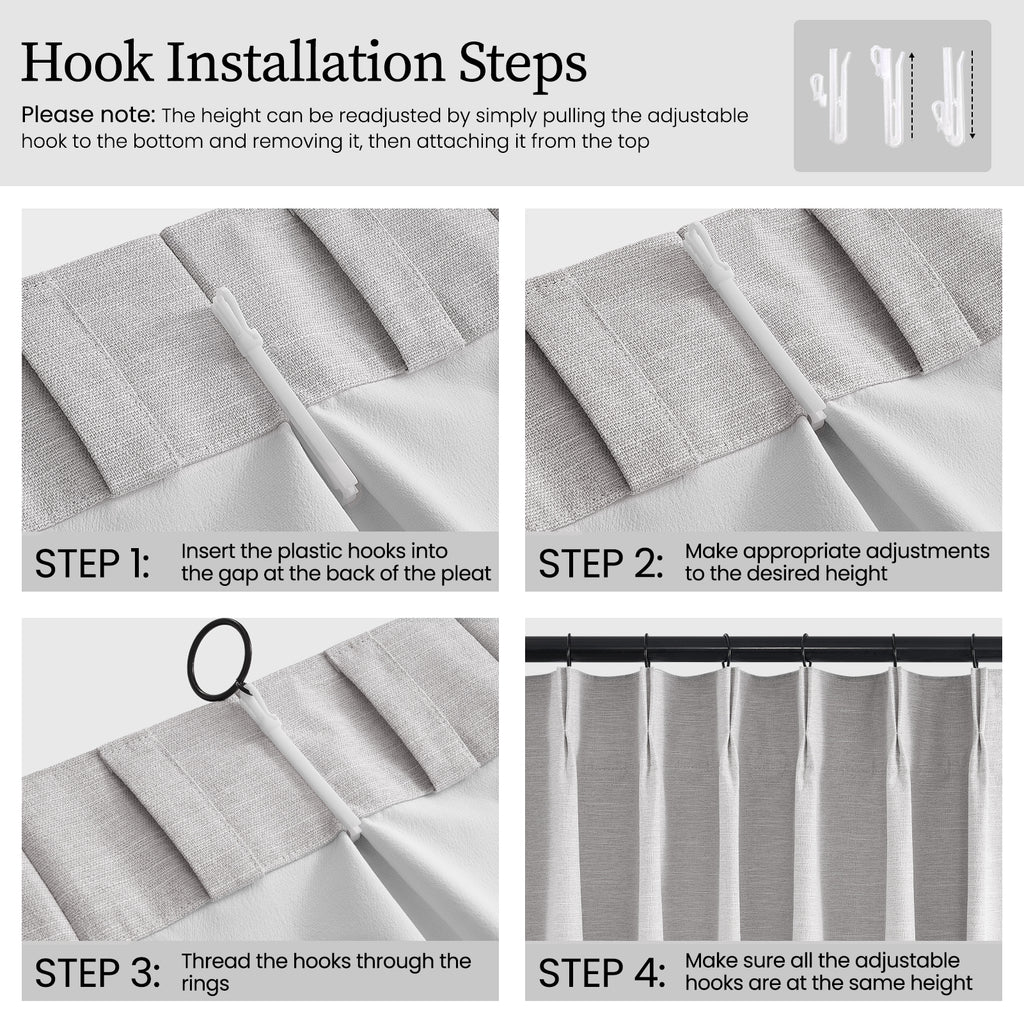 Hook Installation Steps

Please note: The height can be readjusted by simply pulling the adjustable hook to the bottom and removing it, then attaching it from the top

STEP 1: Insert the plastic hooks into the gap at the back of the pleat

STEP 2: Make appropriate adjustments to the desired height

STEP 3: Thread the hooks through the rings

STEP 4: Make sure all the adjustable hooks are at the same height